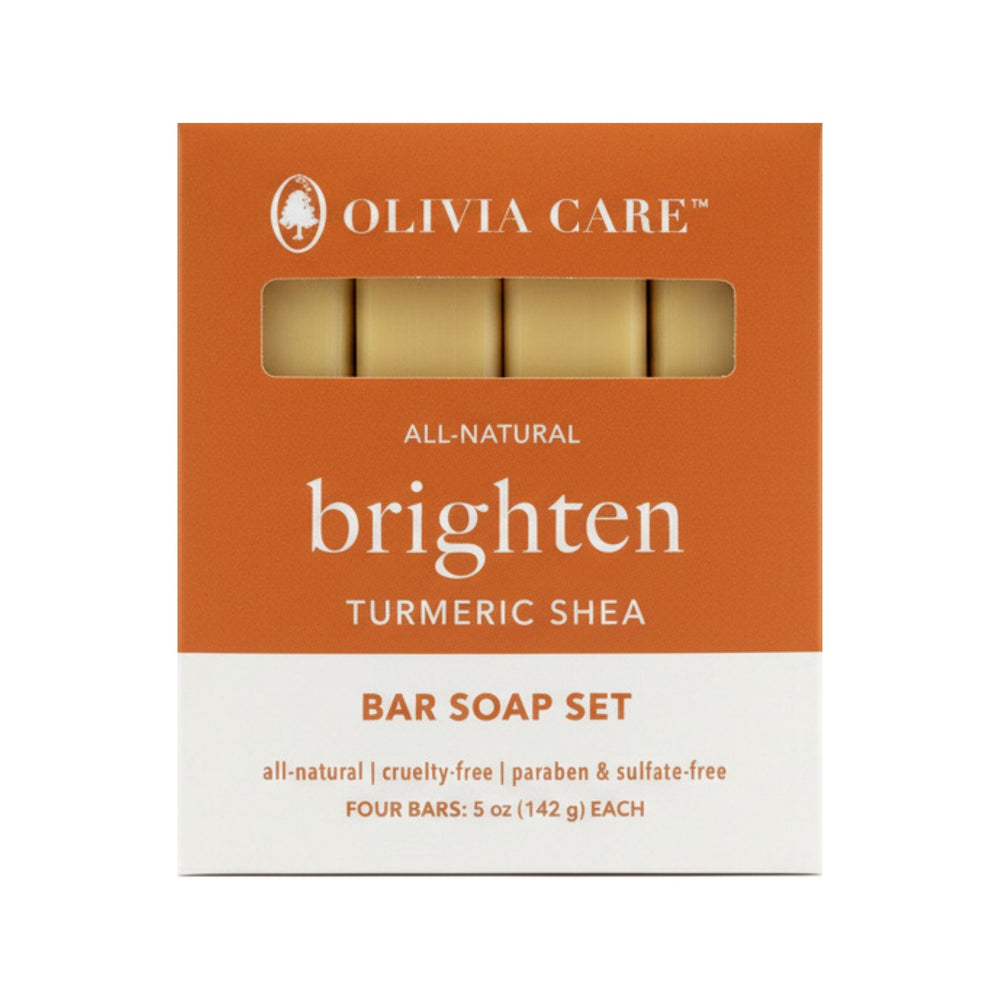 OLIVIA CARE™

ALL-NATURAL

brighten

TURMERIC SHEA

BAR SOAP SET

all-natural | cruelty-free | paraben & sulfate-free

FOUR BARS: 5 oz (142 g) EACH