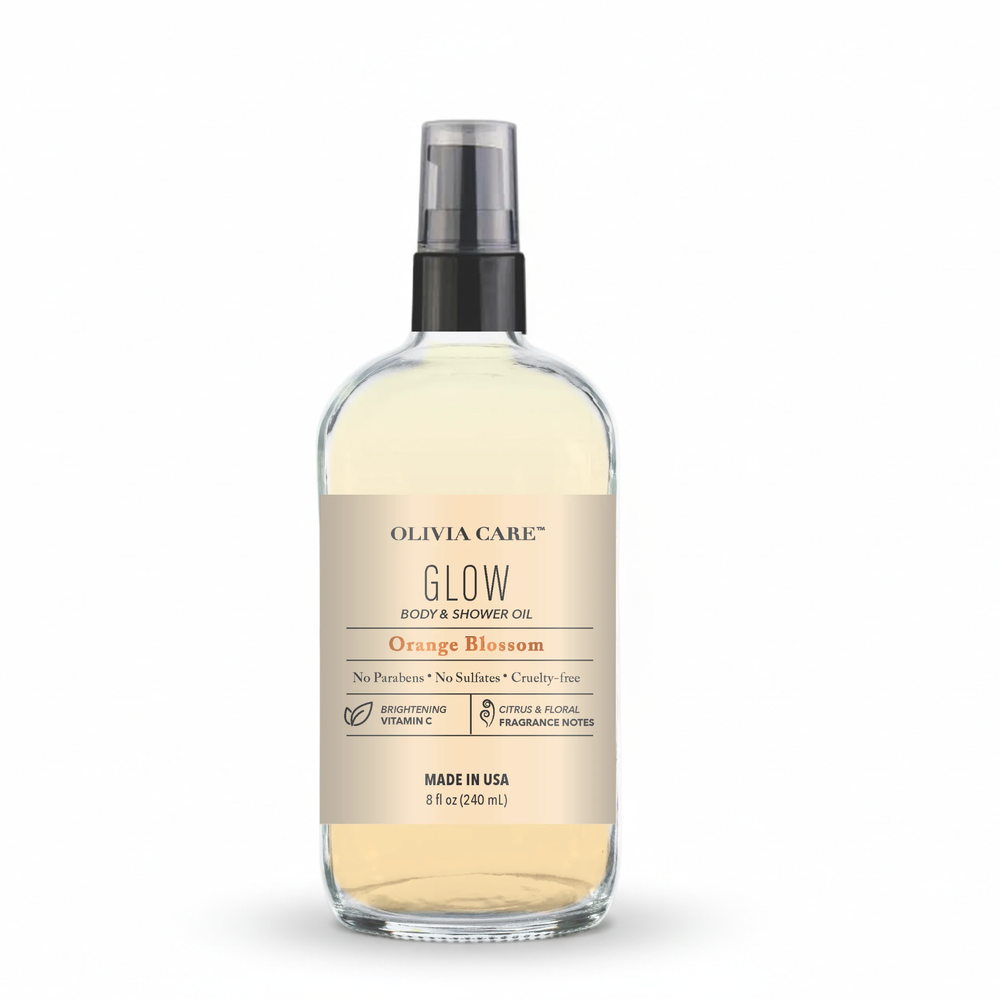 OLIVIA CARE™

GLOW
BODY & SHOWER OIL

Orange Blossom

No Parabens • No Sulfates • Cruelty-free

BRIGHTENING VITAMIN C

CITRUS & FLORAL FRAGRANCE NOTES

MADE IN USA
8 fl oz (240 mL)