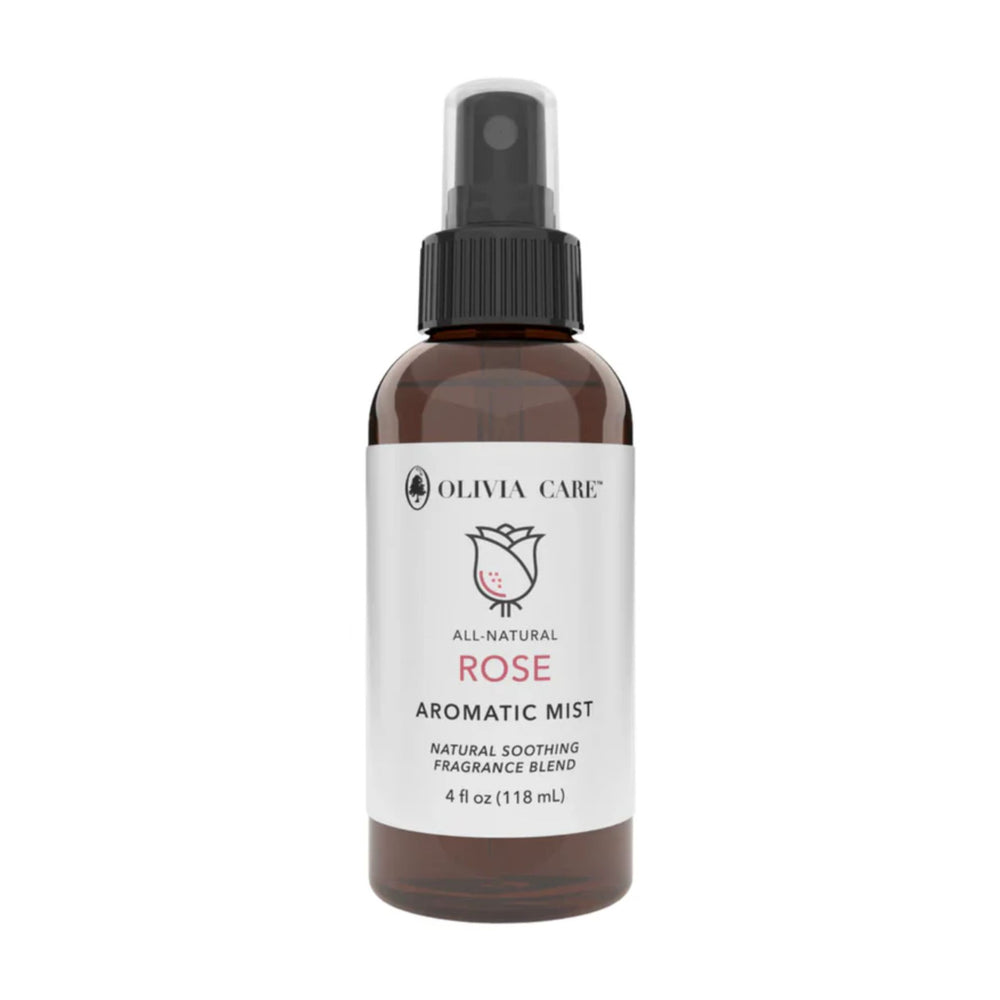 OLIVIA CARE™

ALL-NATURAL
ROSE
AROMATIC MIST

NATURAL SOOTHING FRAGRANCE BLEND

4 fl oz (118 mL)