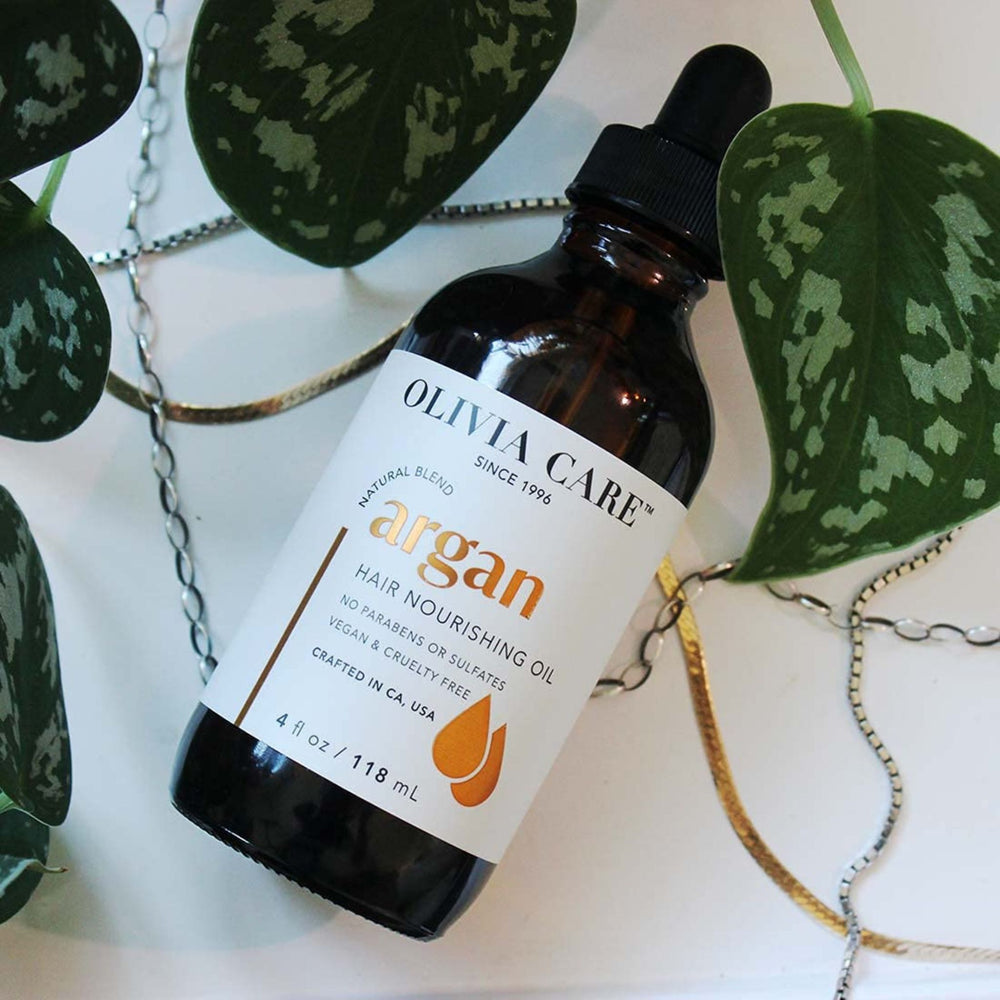 OLIVIA CARE™
SINCE 1996

NATURAL BLEND
argan
HAIR NOURISHING OIL
NO PARABENS OR SULFATES
VEGAN & CRUELTY FREE
CRAFTED IN CA, USA

4 fl oz / 118 mL