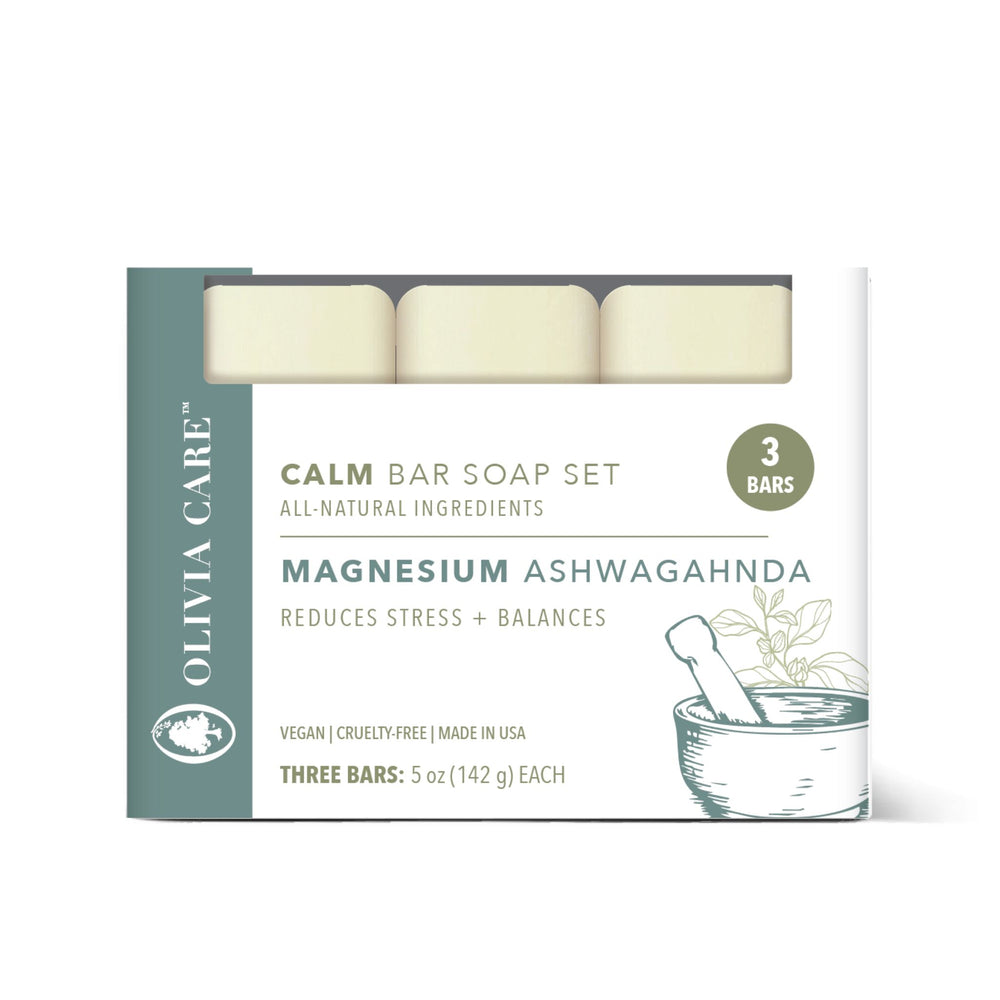 OLIVIA CARE™

CALM BAR SOAP SET
ALL-NATURAL INGREDIENTS

3 BARS

MAGNESIUM ASHWAGAHNDA
REDUCES STRESS + BALANCES

VEGAN | CRUELTY-FREE | MADE IN USA
THREE BARS: 5 oz (142 g) EACH